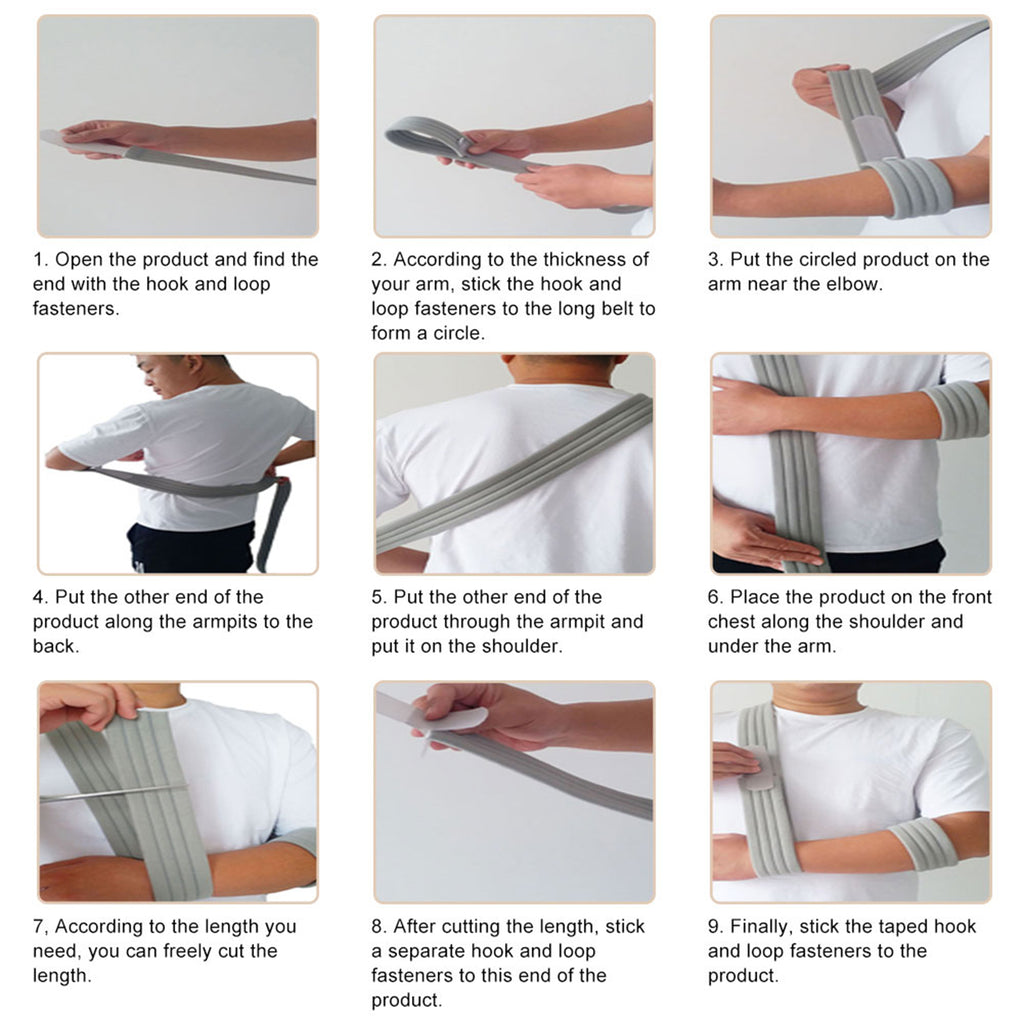 1. Open the product and find the end with the hook and loop fasteners.

2. According to the thickness of your arm, stick the hook and loop fasteners to the long belt to form a circle.

3. Put the circled product on the arm near the elbow.

4. Put the other end of the product along the armpits to the back.

5. Put the other end of the product through the armpit and put it on the shoulder.

6. Place the product on the front chest along the shoulder and under the arm.

7, According to the length you need, you can freely cut the length.

8. After cutting the length, stick a separate hook and loop fasteners to this end of the product.

9. Finally, stick the taped hook and loop fasteners to the product.