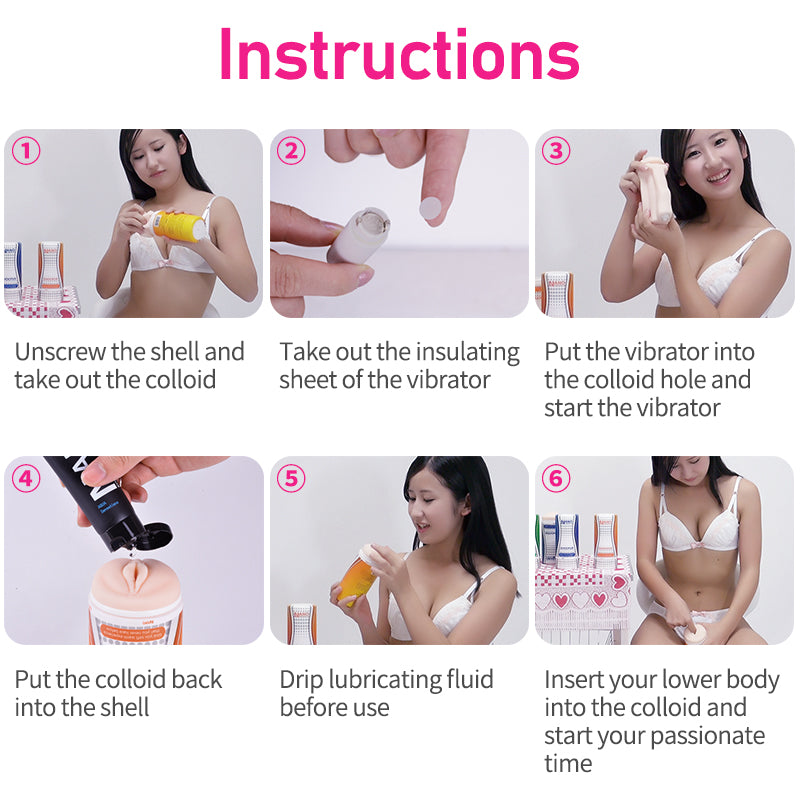 Instructions

①

Unscrew the shell and take out the colloid

②

Take out the insulating sheet of the vibrator

③

Put the vibrator into the colloid hole and start the vibrator

④

Put the colloid back into the shell

⑤

Drip lubricating fluid before use

⑥

Insert your lower body into the colloid and start your passionate time