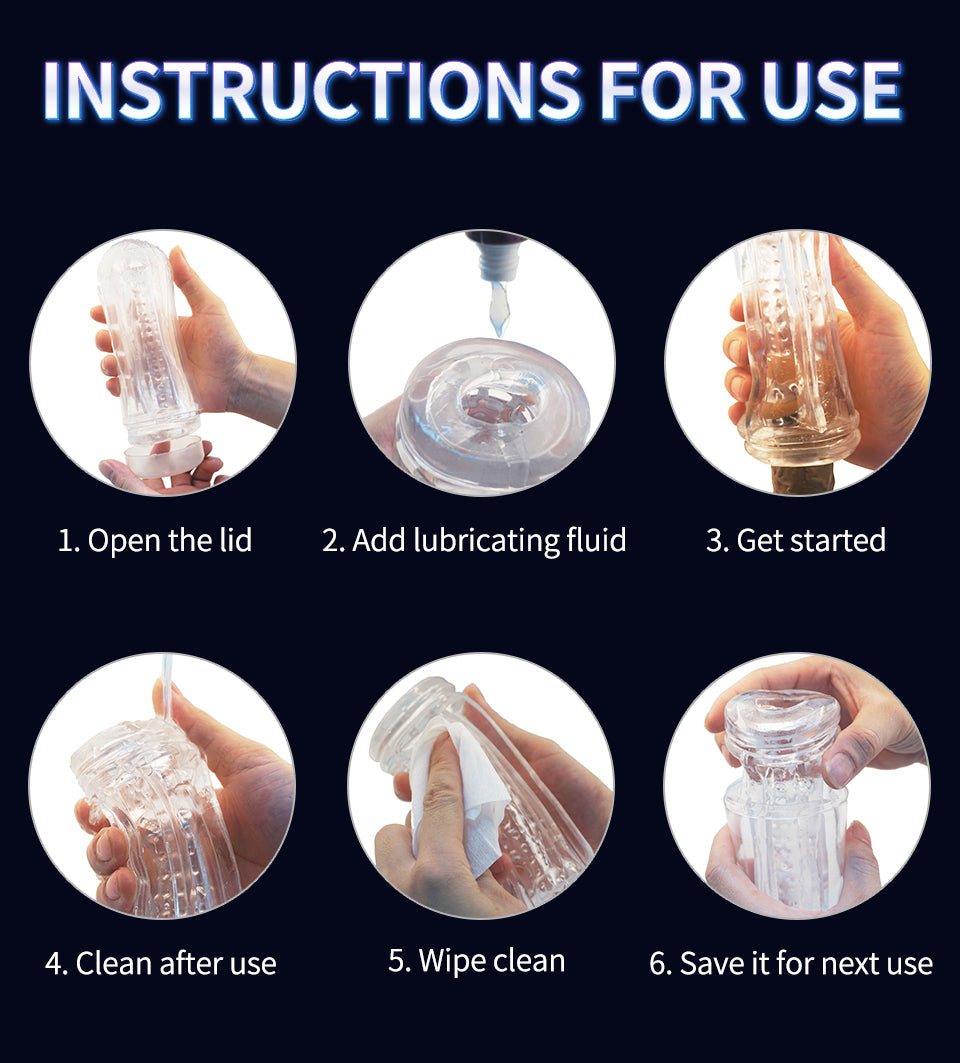 INSTRUCTIONS FOR USE

1. Open the lid

2. Add lubricating fluid

3. Get started

4. Clean after use

5. Wipe clean

6. Save it for next use